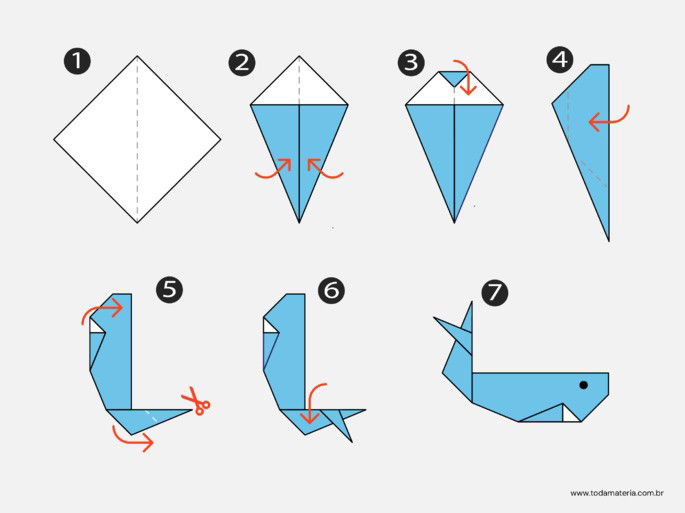 1
2
3
4
5
6
7
www.todamateria.com.br