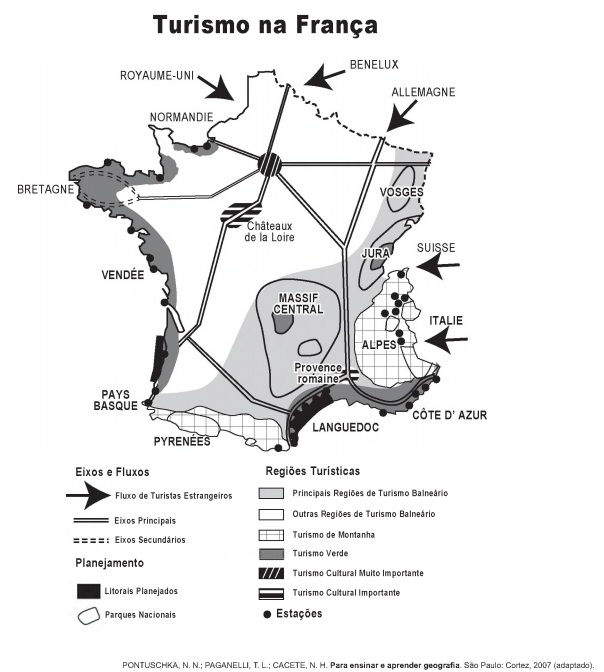 Turismo na França

ROYAUME-UNI

BENELUX

ALLEMAGNE

NORMANDIE

BRETAGNE

VOSGES

Châteaux de la Loire

JURA

SUISSE

VENDÉE

MASSIF CENTRAL

ITALIE

ALPES

Provence romaine

PAYS BASQUE

CÔTE D' AZUR

LANGUEDOC

PYRENÉES

Eixos e Fluxos

Fluxo de Turistas Estrangeiros

Eixos Principais

Eixos Secundários

Planejamento

Litorais Planejados

Parques Nacionais

Regiões Turísticas

Principais Regiões de Turismo Balneário

Outras Regiões de Turismo Balneário

Turismo de Montanha

Turismo Verde

Turismo Cultural Muito Importante

Turismo Cultural Importante

Estações

PONTUSCHKA, N. N.; PAGANELLI, T. L.; CACETE, N. H. Para ensinar e aprender geografia. São Paulo: Cortez, 2007 (adaptado).