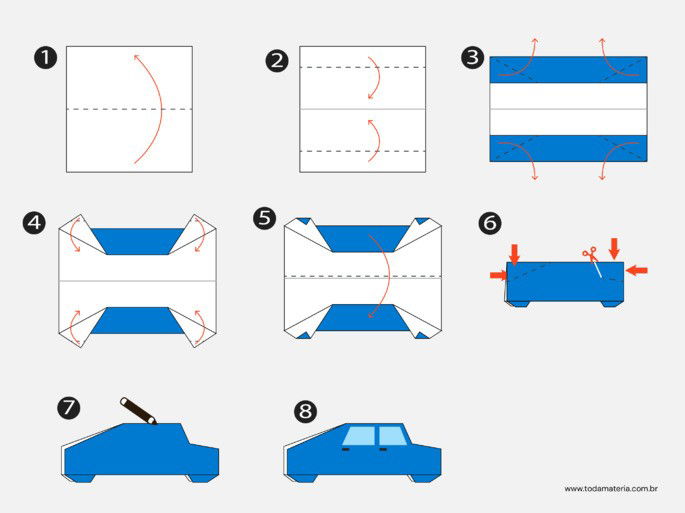 1
2
3
4
5
6
7
8
www.todamateria.com.br