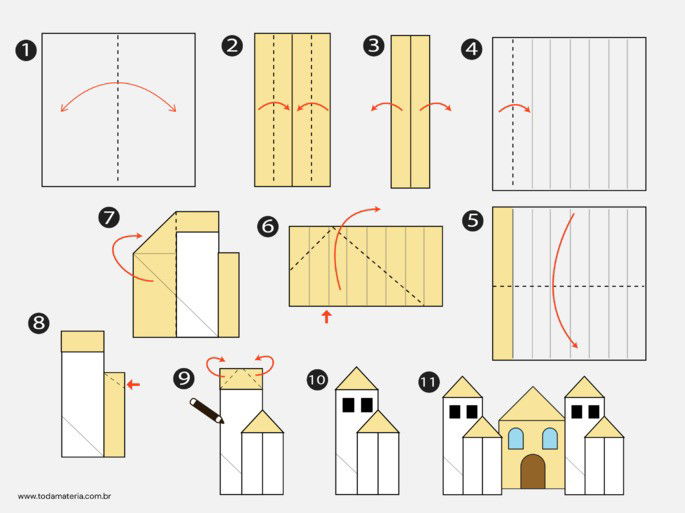 1
2
3
4
7
6
5
8
9
10
11
www.todamateria.com.br