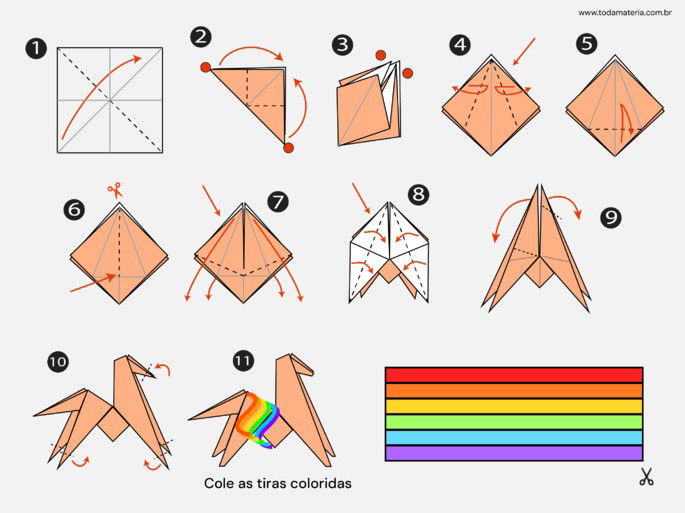 www.todamateria.com.br

1

2

3

4

5

6

7

8

9

10

11

Cole as tiras coloridas