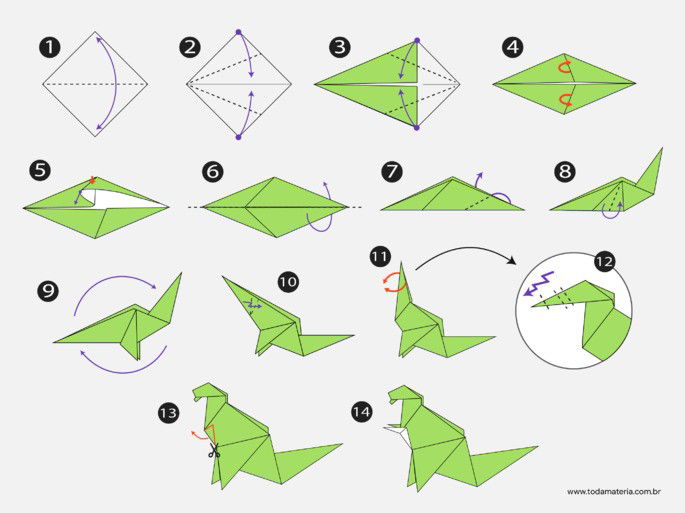 1
2
3
4
5
6
7
8
9
10
11
12
13
14
www.todamateria.com.br