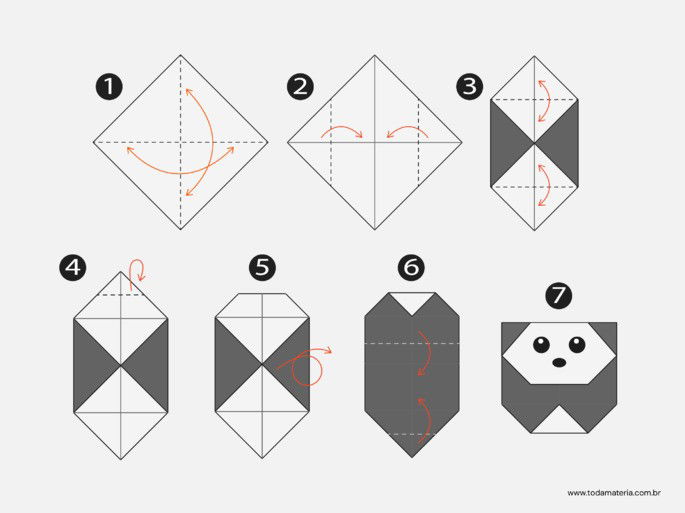 1
2
3
4
5
6
7
www.todamateria.com.br